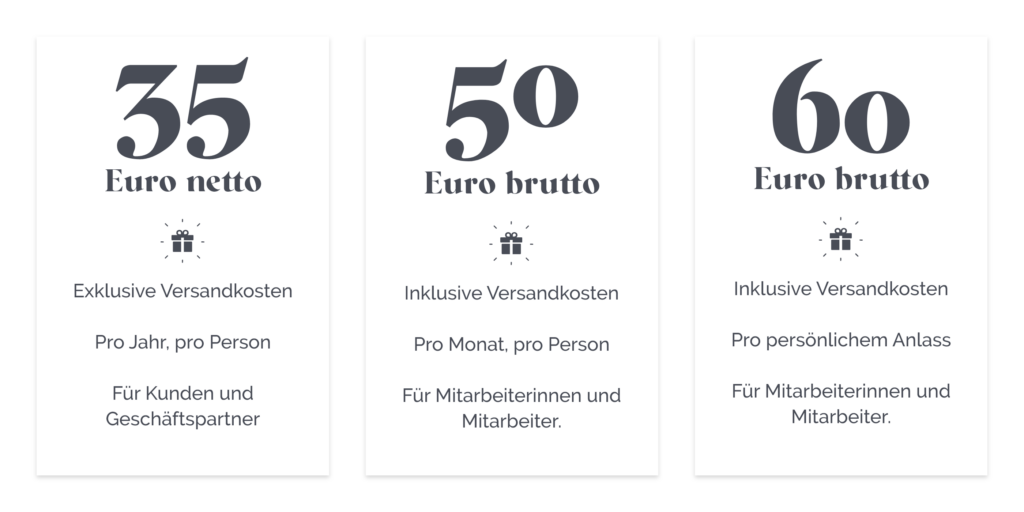 35
Euro netto

Exklusive Versandkosten

Pro Jahr, pro Person

Für Kunden und Geschäftspartner

50
Euro brutto

Inklusive Versandkosten

Pro Monat, pro Person

Für Mitarbeiterinnen und Mitarbeiter.

60
Euro brutto

Inklusive Versandkosten

Pro persönlichem Anlass

Für Mitarbeiterinnen und Mitarbeiter.